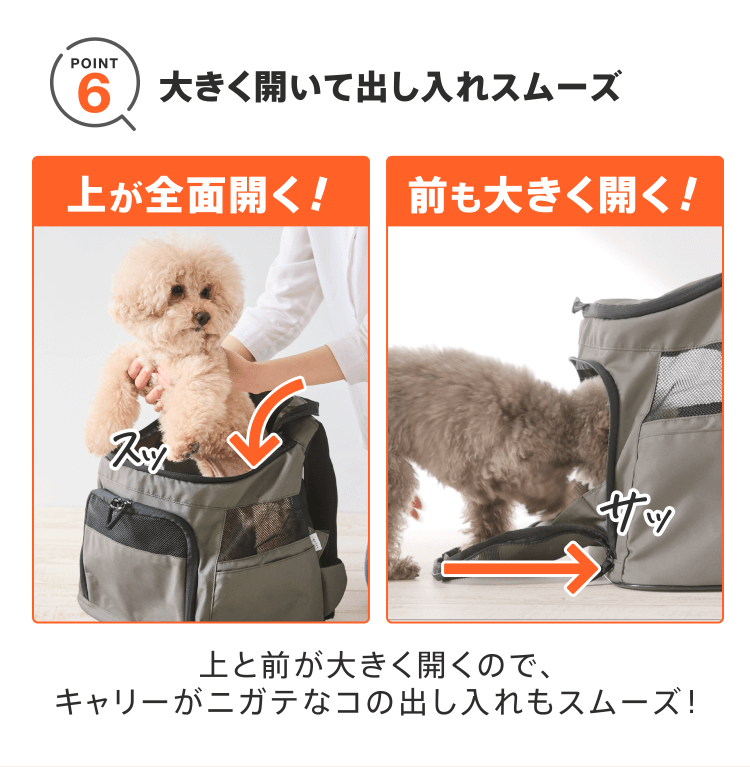 POINT 6

大きく開いて出し入れスムーズ

上が全面開く！

スッ

前も大きく開く！

サッ

上と前が大きく開くので、
キャリーがニガテなコの出し入れもスムーズ！