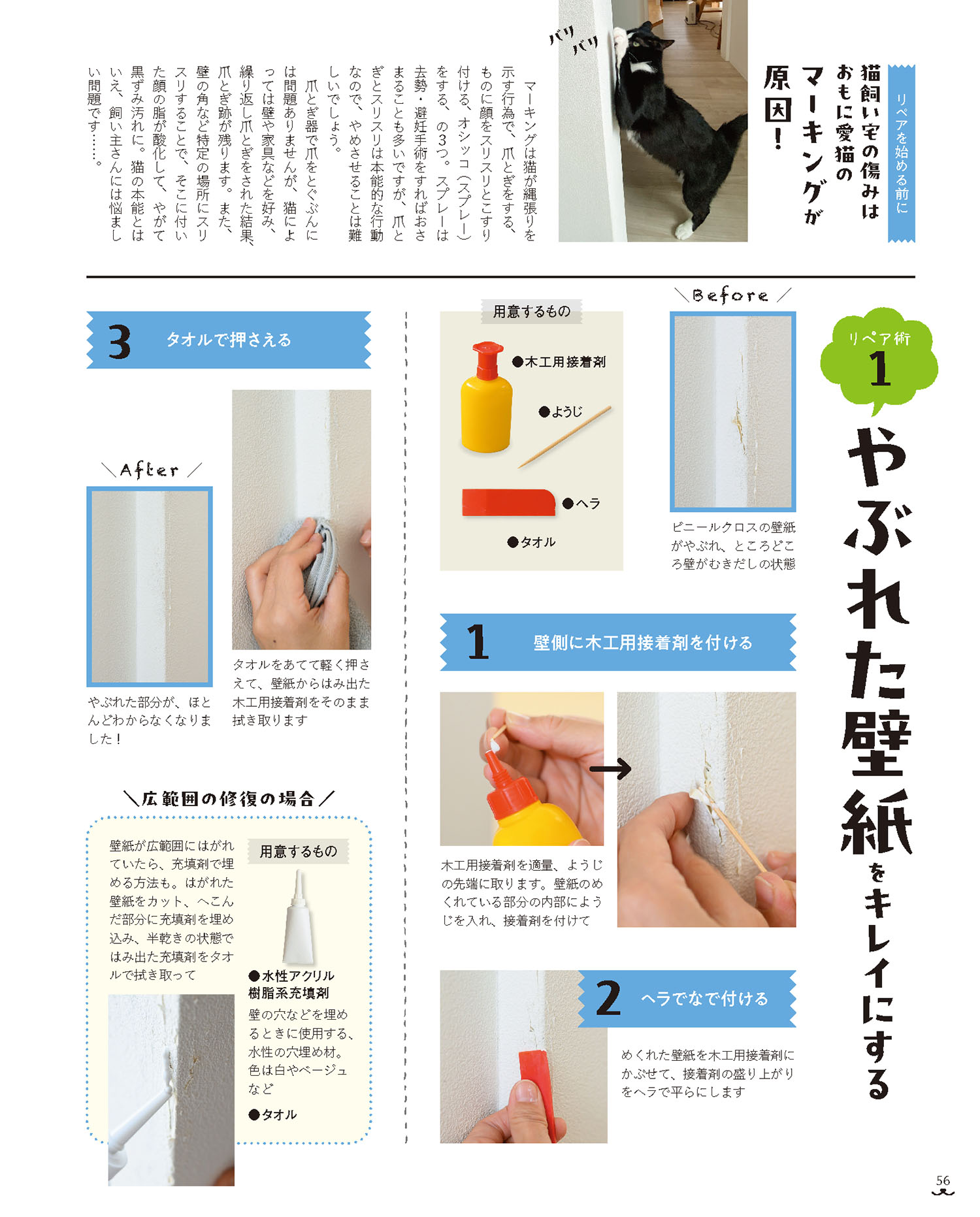 リペアを始める前に

猫飼い宅の傷みはおもに愛猫のマーキングが原因！

バリバリ

マーキングは猫が縄張りを示す行為で、爪とぎをする、ものに顔をスリスリとこすり付ける、オシッコ（スプレー）をする、の3つ。スプレーは去勢・避妊手術をすればおさまることも多いですが、爪とぎとスリスリは本能的な行動なので、やめさせることは難しいでしょう。

爪とぎ器で爪をとぐぶんには問題ありませんが、猫によっては壁や家具などを好み、繰り返し爪とぎをされた結果、爪とぎ跡が残ります。また、壁の角など特定の場所にスリスリすることで、そこに付いた顔の脂が酸化して、やがて黒ずみ汚れに。猫の本能とはいえ、飼い主さんには悩ましい問題です……。

リペア術 1

やぶれた壁紙をキレイにする

＼Before／

ビニールクロスの壁紙がやぶれ、ところどころ壁がむきだしの状態

用意するもの

●木工用接着剤

●ようじ

●ヘラ

●タオル

1 壁側に木工用接着剤を付ける

木工用接着剤を適量、ようじの先端に取ります。壁紙のめくれている部分の内部にようじを入れ、接着剤を付けて

2 ヘラでなで付ける

めくれた壁紙を木工用接着剤にかぶせて、接着剤の盛り上がりをヘラで平らにします

3 タオルで押さえる

タオルをあてて軽く押さえて、壁紙からはみ出た木工用接着剤をそのまま拭き取ります

＼After／

やぶれた部分が、ほとんどわからなくなりました！

＼広範囲の修復の場合／

壁紙が広範囲にはがれていたら、充填剤で埋める方法も。はがれた壁紙をカット、へこんだ部分に充填剤を埋め込み、半乾きの状態ではみ出た充填剤をタオルで拭き取って

用意するもの

●水性アクリル樹脂系充填剤

壁の穴などを埋めるときに使用する、水性の穴埋め材。色は白やベージュなど

●タオル

56